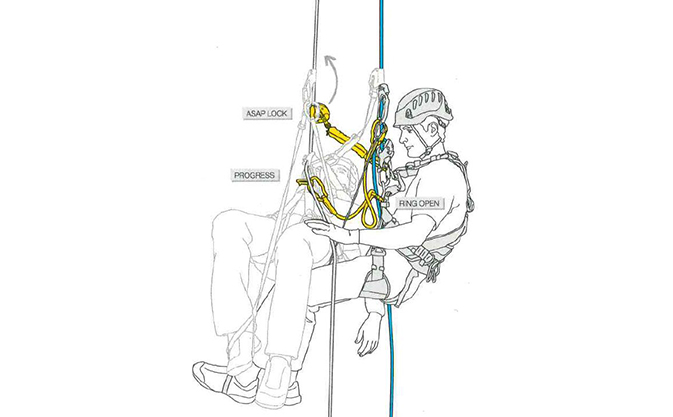 ASAP LOCK
PROGRESS
RING OPEN